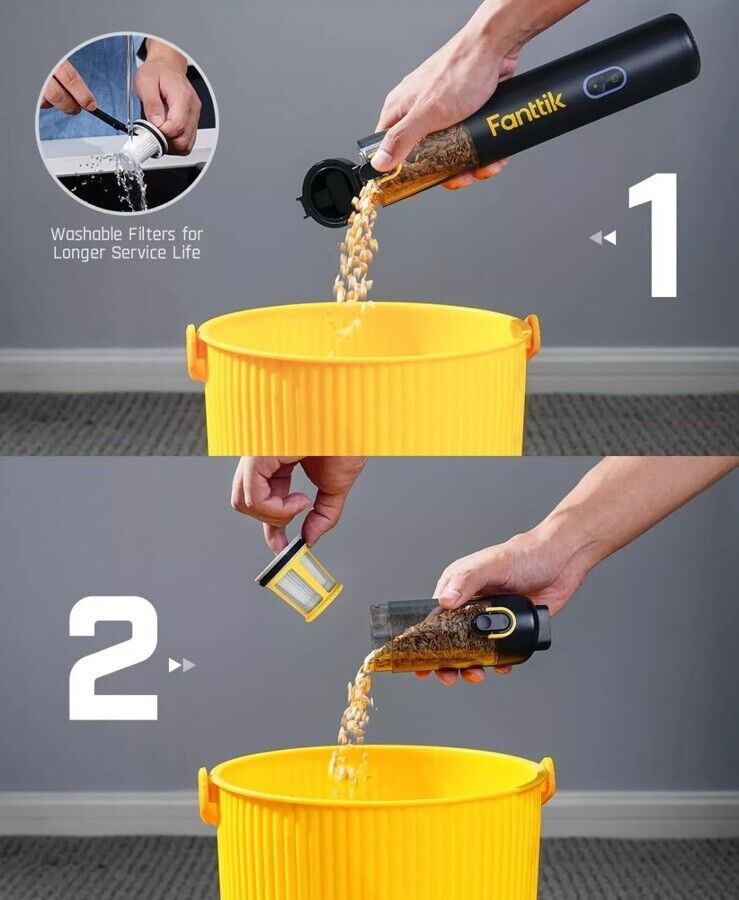 Washable Filters for Longer Service Life

Fanttik

1

2